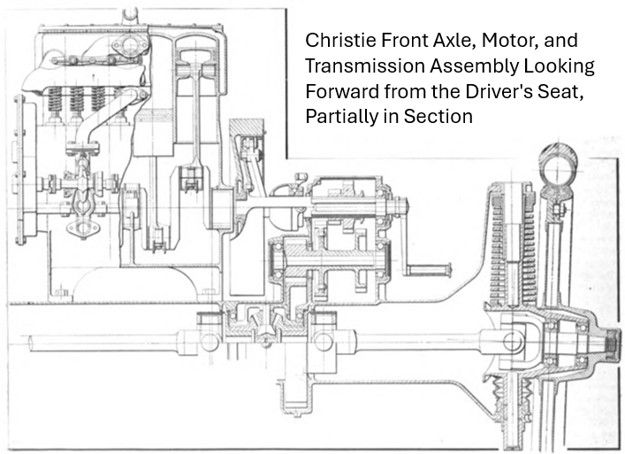 Christie Front Axle, Motor, and Transmission Assembly Looking Forward from the Driver's Seat, Partially in Section